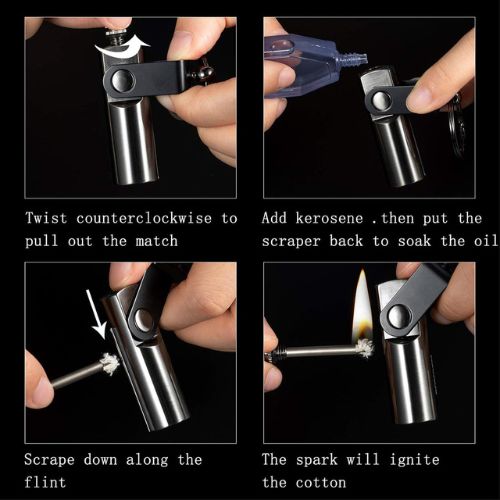 Twist counterclockwise to pull out the match

Add kerosene .then put the scraper back to soak the oil

Scrape down along the flint

The spark will ignite the cotton