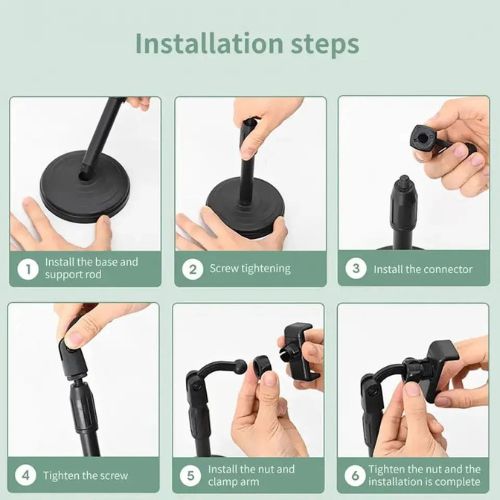 Installation steps

1 Install the base and support rod

2 Screw tightening

3 Install the connector

4 Tighten the screw

5 Install the nut and clamp arm

6 Tighten the nut and the installation is complete