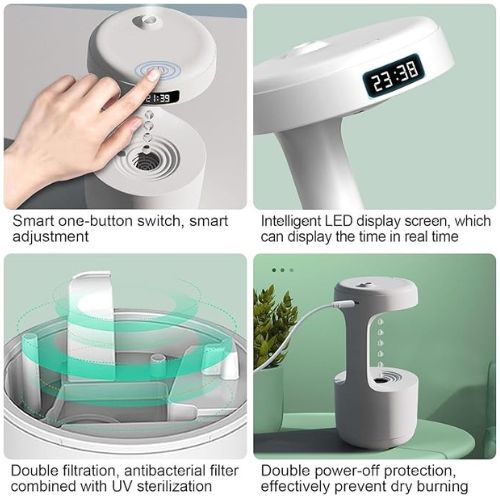 21:39

Smart one-button switch, smart adjustment

23:38

Intelligent LED display screen, which can display the time in real time

Double filtration, antibacterial filter combined with UV sterilization

Double power-off protection, effectively prevent dry burning