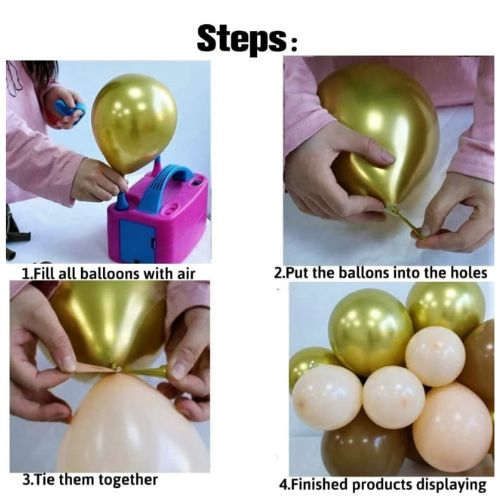 Steps:

1.Fill all balloons with air

2.Put the ballons into the holes

3.Tie them together

4.Finished products displaying