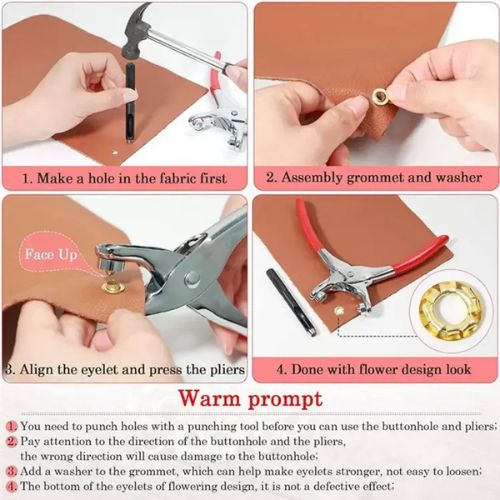 1. Make a hole in the fabric first

2. Assembly grommet and washer

Face Up

3. Align the eyelet and press the pliers

4. Done with flower design look

Warm prompt

1. You need to punch holes with a punching tool before you can use the buttonhole and pliers;

2. Pay attention to the direction of the buttonhole and the pliers, the wrong direction will cause damage to the buttonhole;

3. Add a washer to the grommet, which can help make eyelets stronger, not easy to loosen;

4. The bottom of the eyelets of flowering design, it is not a defective effect;