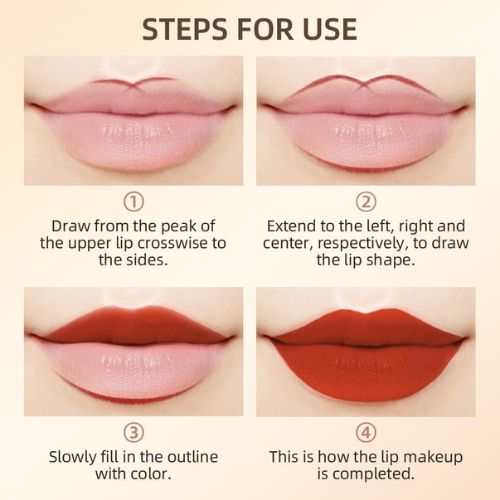 STEPS FOR USE

①
Draw from the peak of the upper lip crosswise to the sides.

②
Extend to the left, right and center, respectively, to draw the lip shape.

③
Slowly fill in the outline with color.

④
This is how the lip makeup is completed.