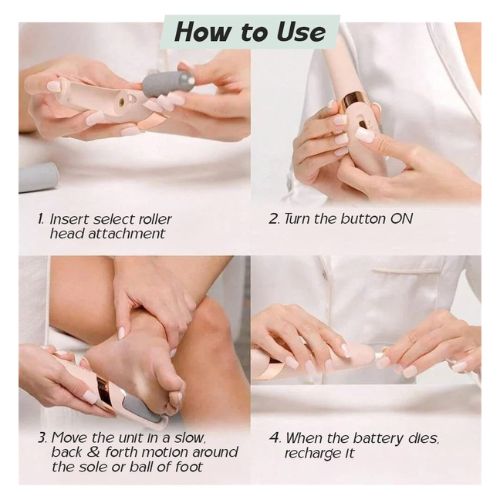 How to Use

1. Insert select roller head attachment

2. Turn the button ON

3. Move the unit in a slow, back & forth motion around the sole or ball of foot

4. When the battery dies, recharge it