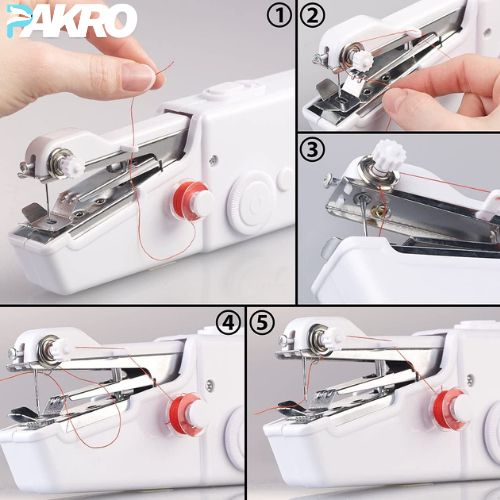 PAKRO
①
②
③
④
⑤